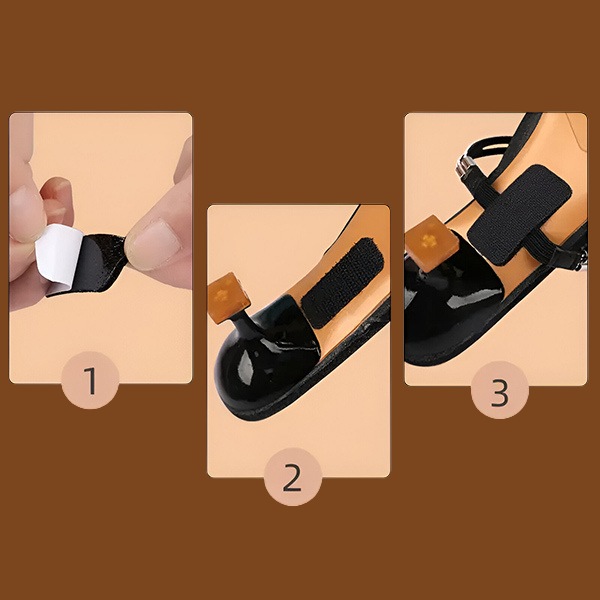 1

2

3