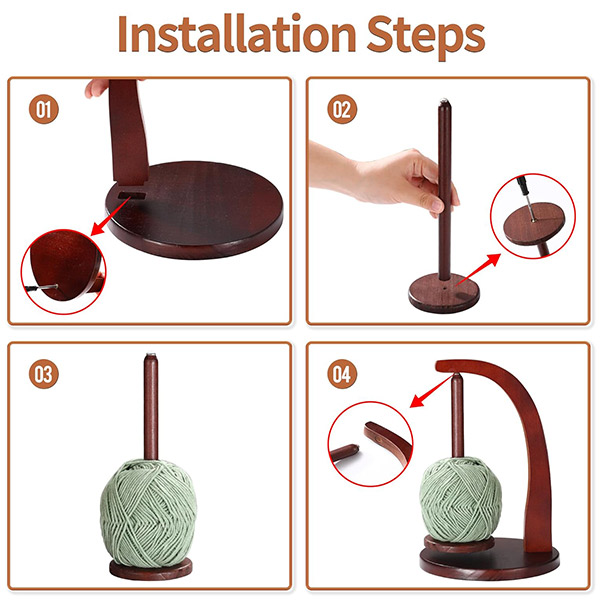 Installation Steps

01

02

03

04